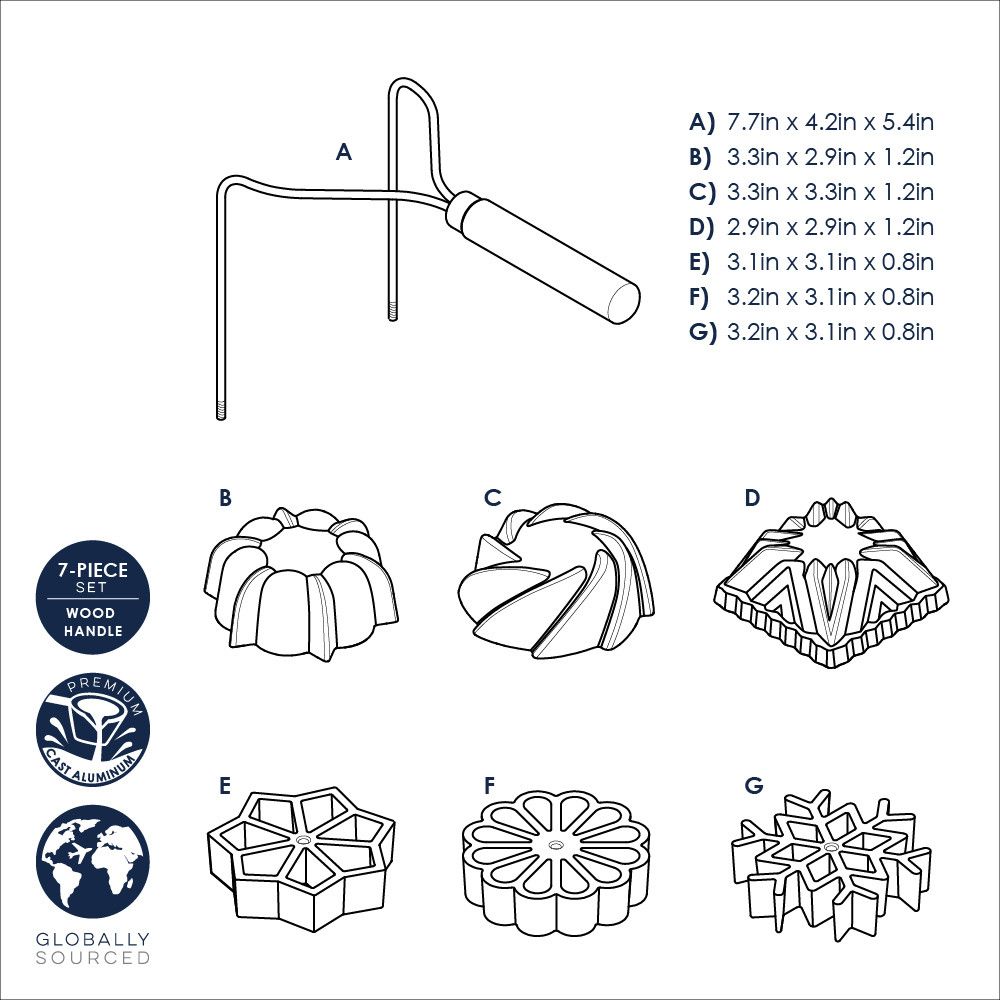 A

A) 7.7in x 4.2in x 5.4in
B) 3.3in x 2.9in x 1.2in
C) 3.3in x 3.3in x 1.2in
D) 2.9in x 2.9in x 1.2in
E) 3.1in x 3.1in x 0.8in
F) 3.2in x 3.1in x 0.8in
G) 3.2in x 3.1in x 0.8in

B

C

D

7-PIECE SET
WOOD HANDLE

PREMIUM
CAST ALUMINUM

E

F

G

GLOBALLY SOURCED