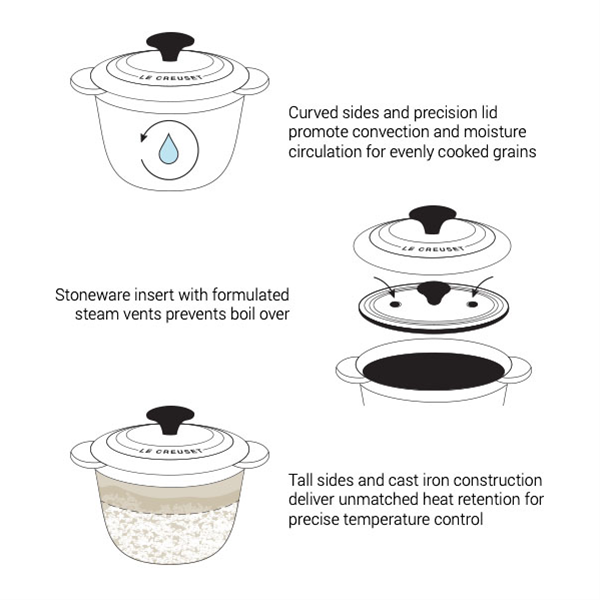 LE CREUSET

Curved sides and precision lid promote convection and moisture circulation for evenly cooked grains

LE CREUSET

Stoneware insert with formulated steam vents prevents boil over

LE CREUSET

Tall sides and cast iron construction deliver unmatched heat retention for precise temperature control