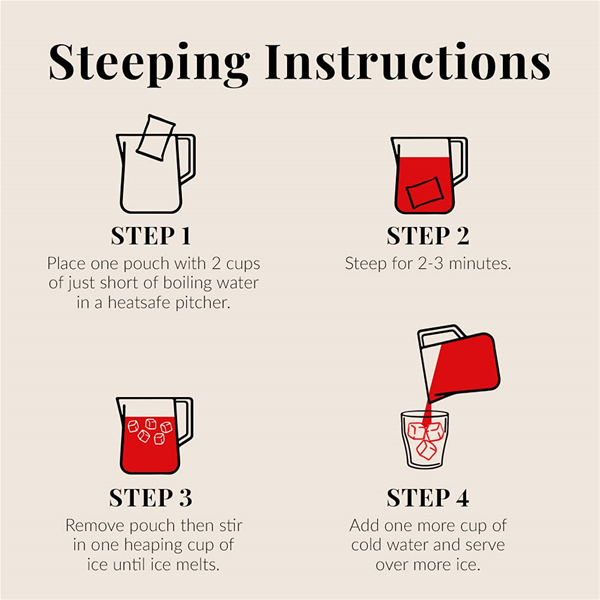 Steeping Instructions

STEP 1
Place one pouch with 2 cups of just short of boiling water in a heatsafe pitcher.

STEP 2
Steep for 2-3 minutes.

STEP 3
Remove pouch then stir in one heaping cup of ice until ice melts.

STEP 4
Add one more cup of cold water and serve over more ice.