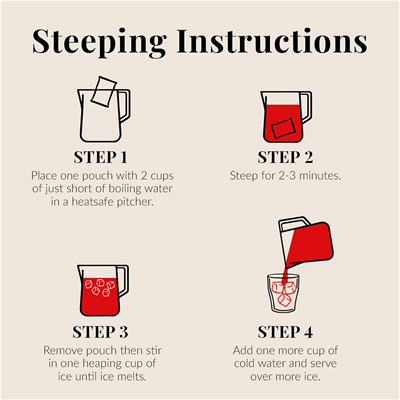 Steeping Instructions

STEP 1
Place one pouch with 2 cups of just short of boiling water in a heatsafe pitcher.

STEP 2
Steep for 2-3 minutes.

STEP 3
Remove pouch then stir in one heaping cup of ice until ice melts.

STEP 4
Add one more cup of cold water and serve over more ice.