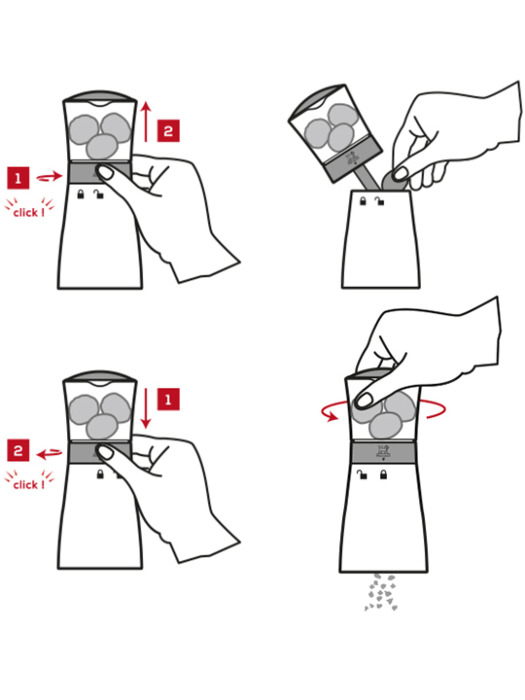 2
1
click !

1
2
click !