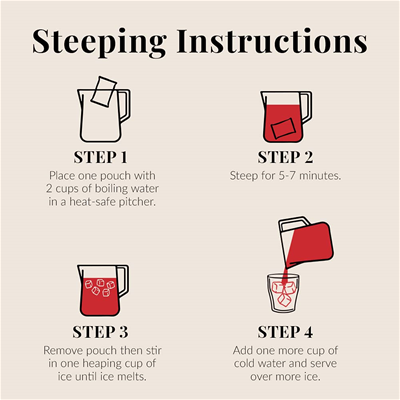 Steeping Instructions

STEP 1
Place one pouch with 2 cups of boiling water in a heat-safe pitcher.

STEP 2
Steep for 5-7 minutes.

STEP 3
Remove pouch then stir in one heaping cup of ice until ice melts.

STEP 4
Add one more cup of cold water and serve over more ice.